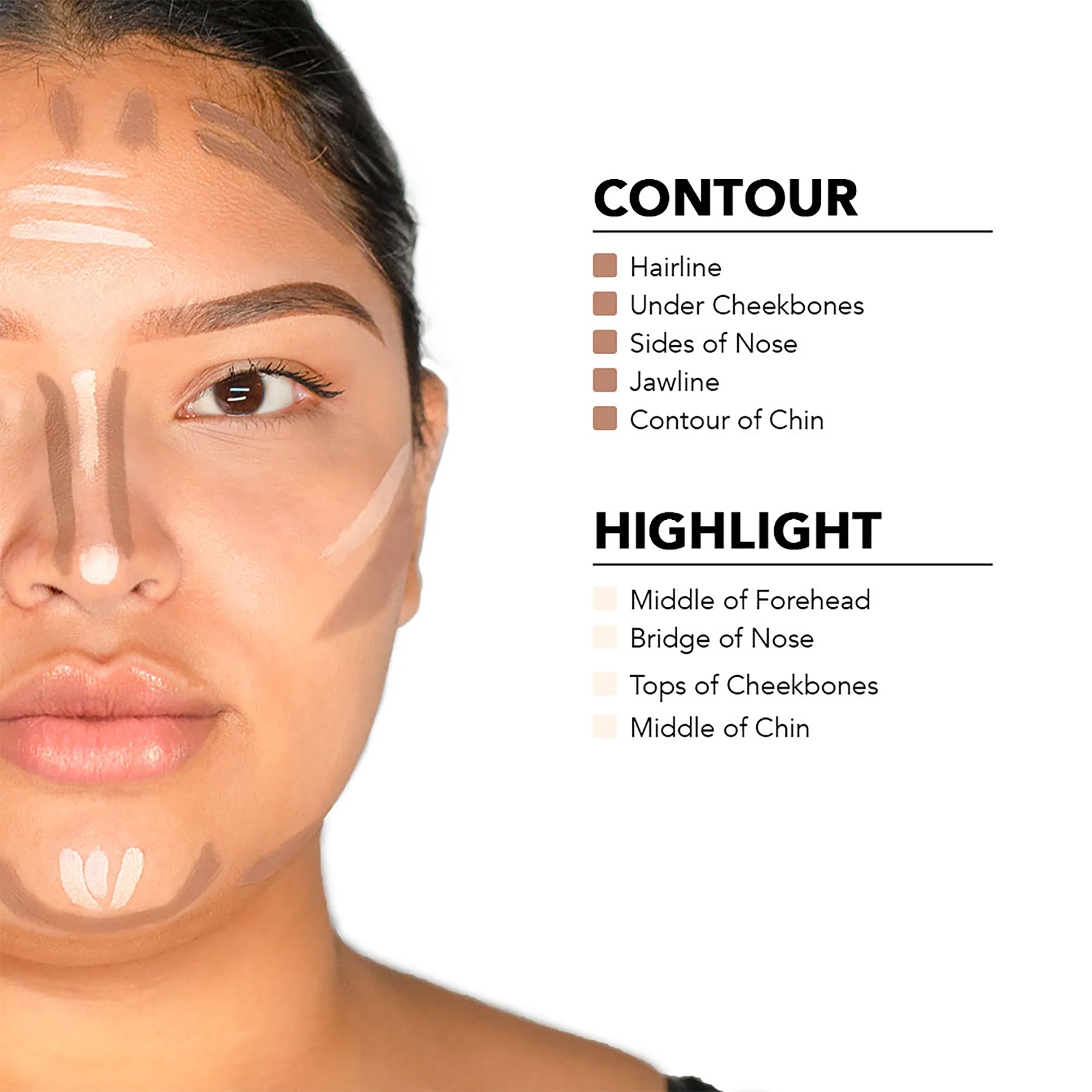 CONTOUR

Hairline
Under Cheekbones
Sides of Nose
Jawline
Contour of Chin

HIGHLIGHT

Middle of Forehead
Bridge of Nose
Tops of Cheekbones
Middle of Chin